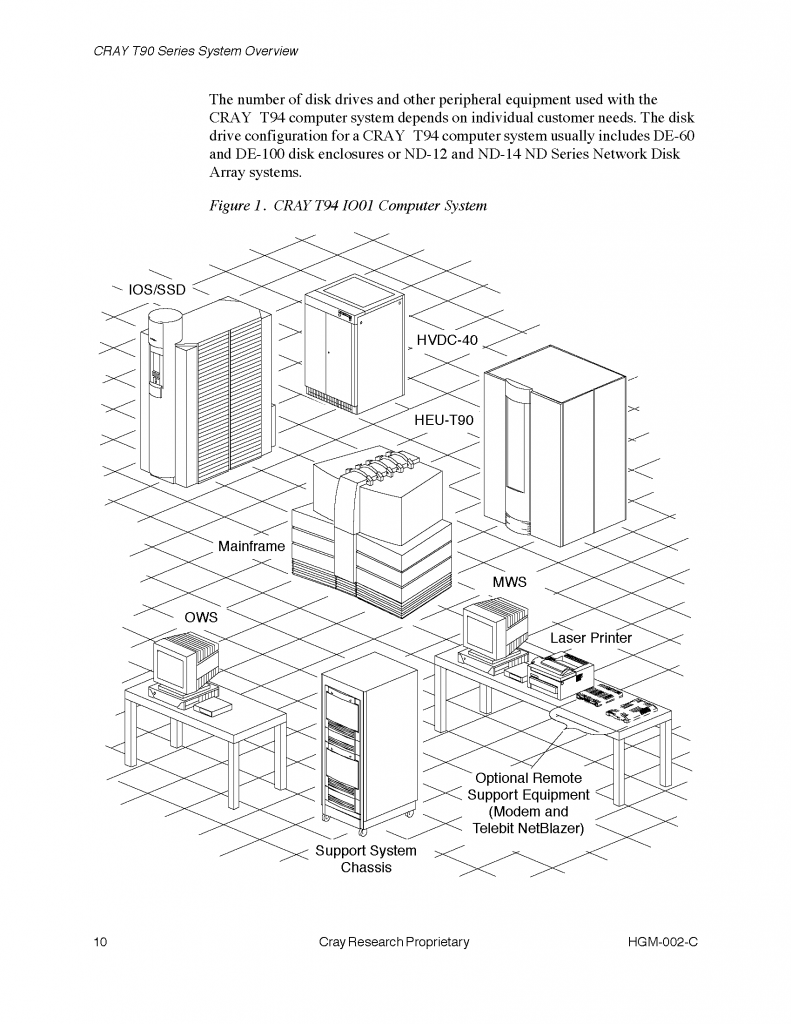 CRAY T90 Series System Overview

The number of disk drives and other peripheral equipment used with the CRAY T94 computer system depends on individual customer needs. The disk drive configuration for a CRAY T94 computer system usually includes DE-60 and DE-100 disk enclosures or ND-12 and ND-14 ND Series Network Disk Array systems.

Figure 1. CRAY T94 IO01 Computer System

IOS/SSD

HVDC-40

HEU-T90

Mainframe

MWS

OWS

Laser Printer

Optional Remote Support Equipment (Modem and Telebit NetBlazer)

Support System Chassis

10 Cray Research Proprietary HGM-002-C