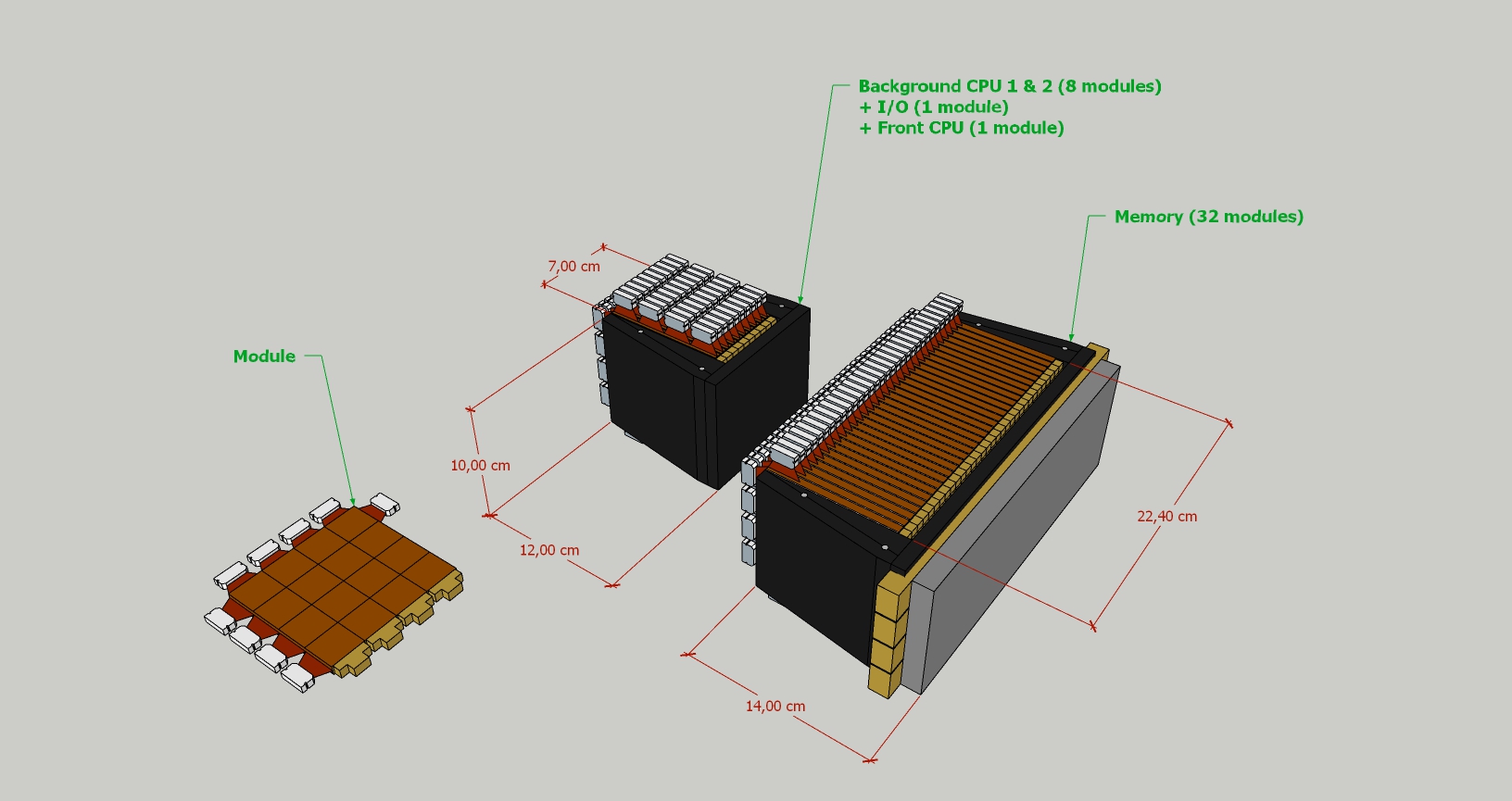 Background CPU 1 & 2 (8 modules)
+ I/O (1 module)
+ Front CPU (1 module)

Memory (32 modules)

7,00 cm

Module

10,00 cm

12,00 cm

22,40 cm

14,00 cm